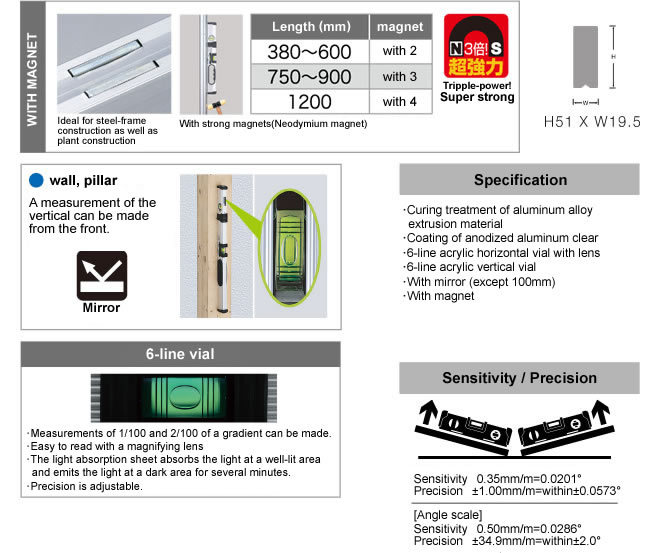 WITH MAGNET

Ideal for steel-frame construction as well as plant construction

With strong magnets(Neodymium magnet)

| Length (mm) | magnet |
|---|---|
| 380～600 | with 2 |
| 750～900 | with 3 |
| 1200 | with 4 |

N 3倍! S
超強力
Tripple-power!
Super strong

H
W
H51 X W19.5

wall, pillar

A measurement of the vertical can be made from the front.

Mirror

Specification

·Curing treatment of aluminum alloy extrusion material
·Coating of anodized aluminum clear
·6-line acrylic horizontal vial with lens
·6-line acrylic vertical vial
·With mirror (except 100mm)
·With magnet

6-line vial

·Measurements of 1/100 and 2/100 of a gradient can be made.
·Easy to read with a magnifying lens
·The light absorption sheet absorbs the light at a well-lit area and emits the light at a dark area for several minutes.
·Precision is adjustable.

Sensitivity / Precision

Sensitivity 0.35mm/m=0.0201°
Precision ±1.00mm/m=within±0.0573°

[Angle scale]
Sensitivity 0.50mm/m=0.0286°
Precision ±34.9mm/m=within±2.0°